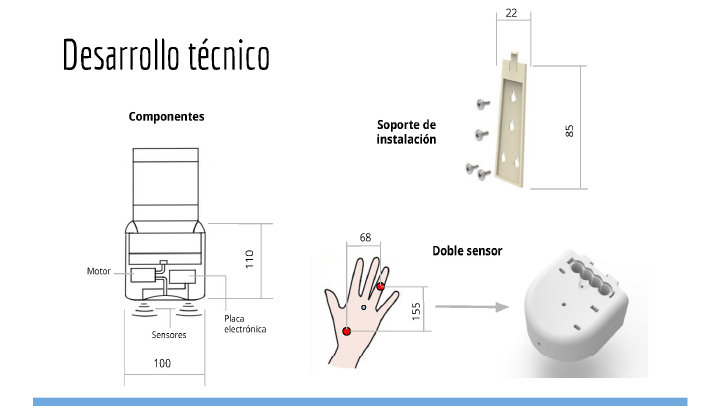 Desarrollo técnico

Componentes

Motor

110

Sensores

Placa electrónica

100

22

Soporte de instalación

85

68

Doble sensor

155