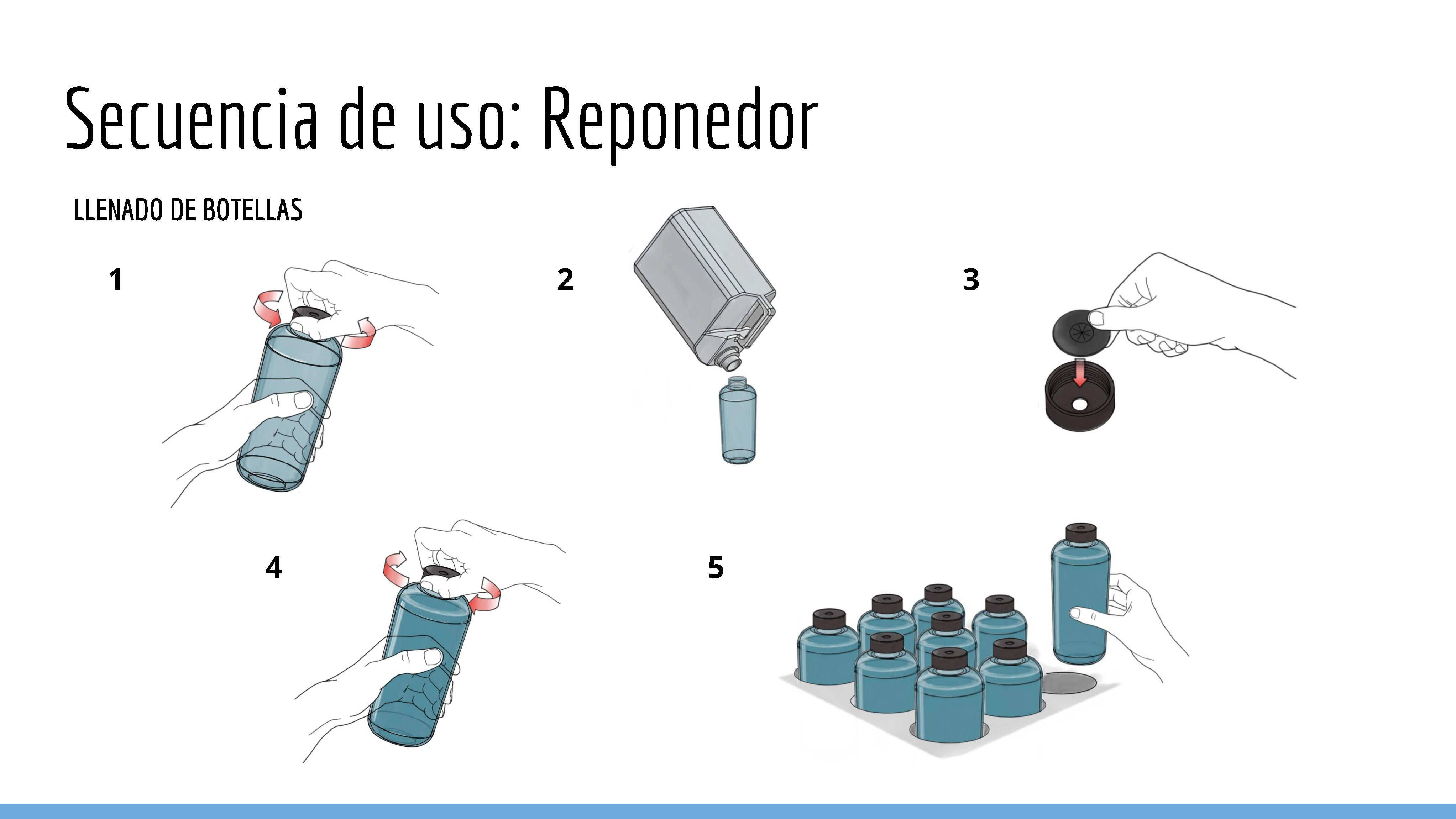 Secuencia de uso: Reponedor

LLENADO DE BOTELLAS

1

2

3

4

5