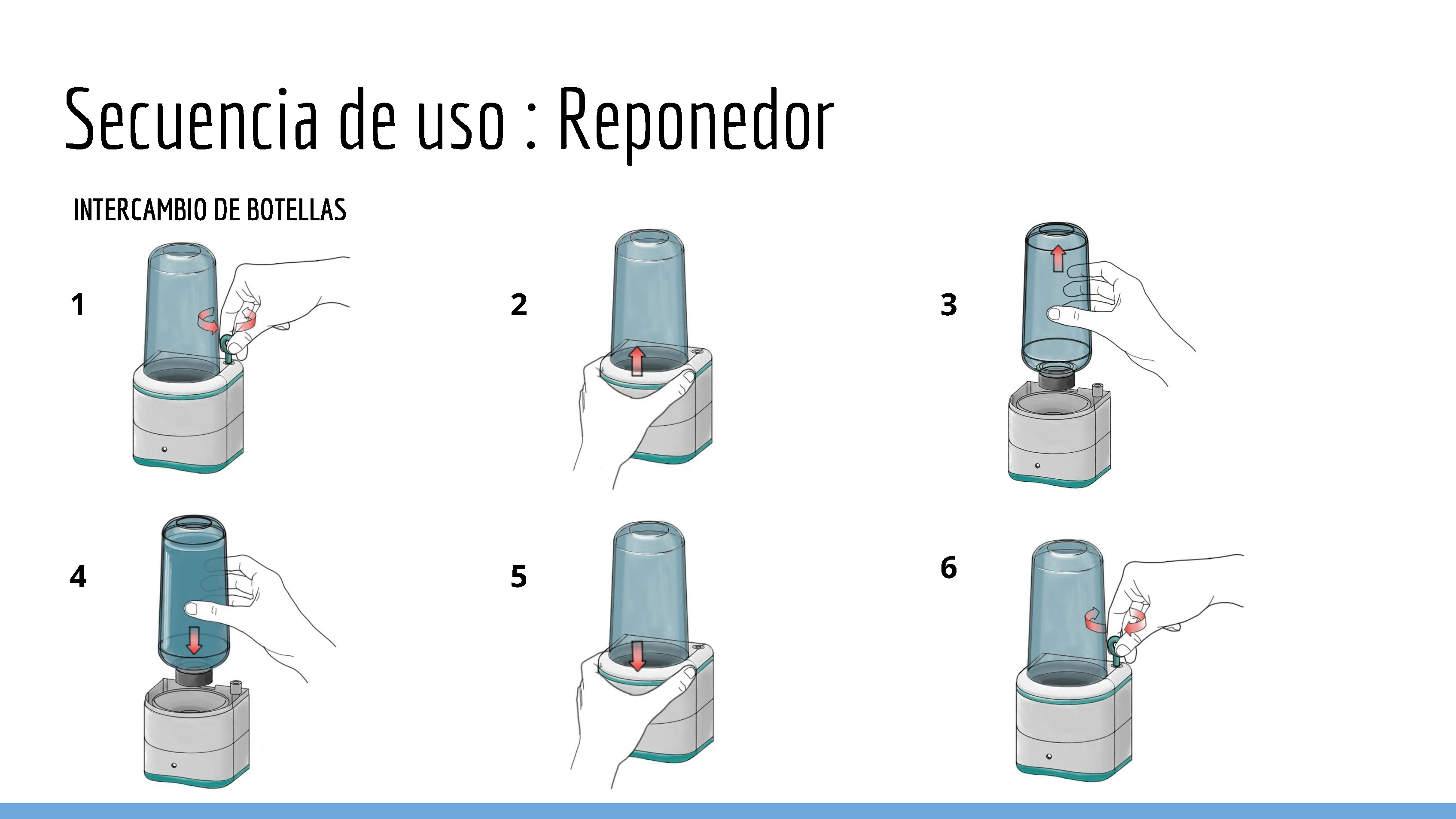 Secuencia de uso : Reponedor

INTERCAMBIO DE BOTELLAS

1

2

3

4

5

6